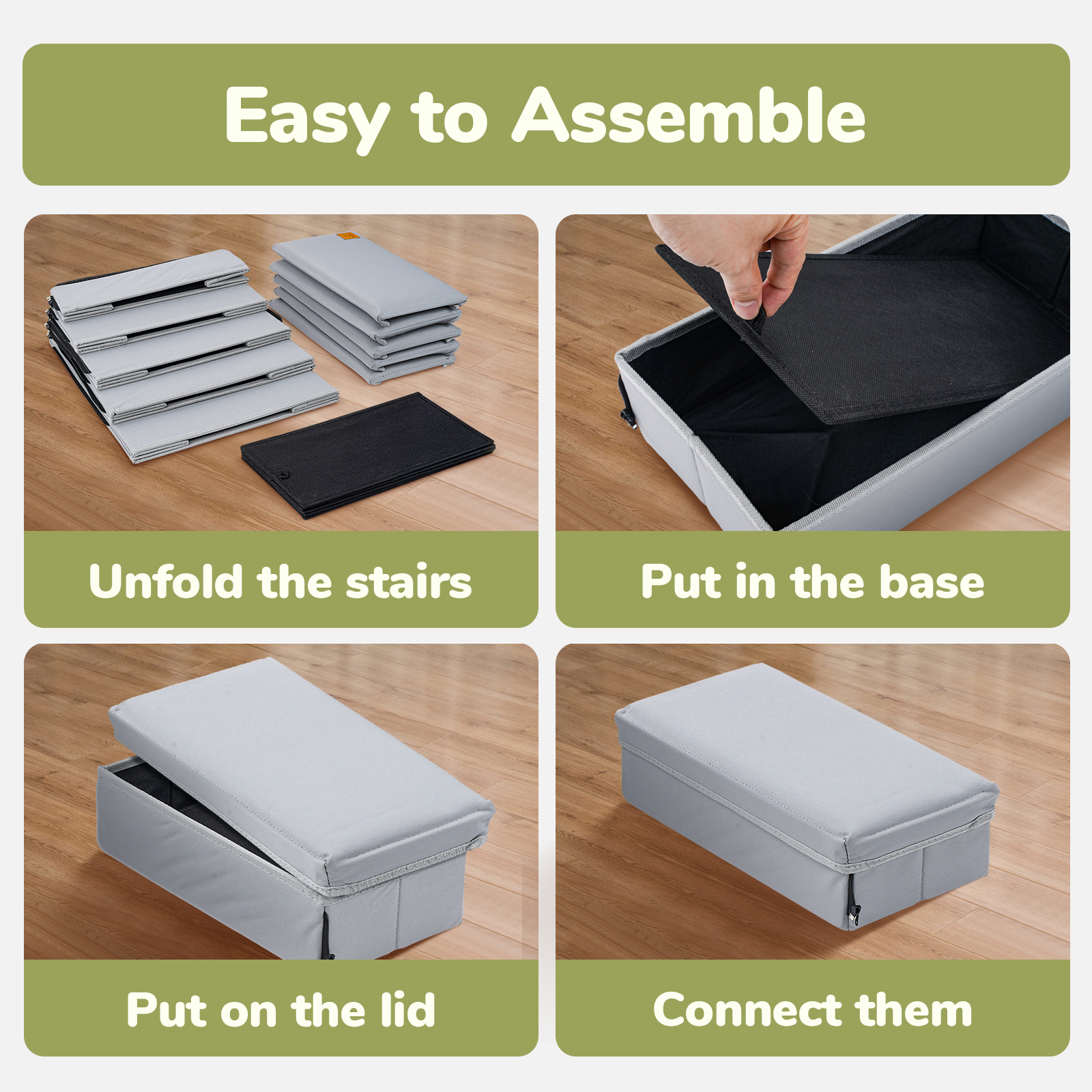 Easy to Assemble

Unfold the stairs

Put in the base

Put on the lid

Connect them